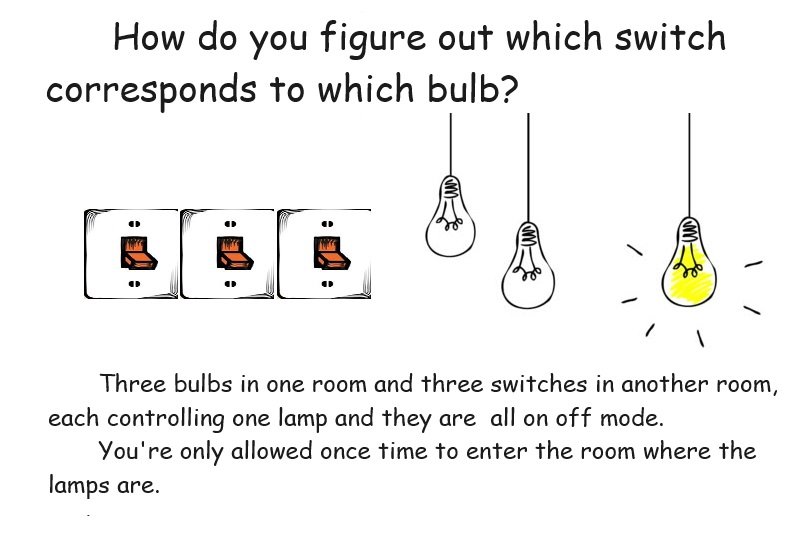 How do you figure out which switch corresponds to which bulb?

Three bulbs in one room and three switches in another room, each controlling one lamp and they are all on off mode.

You're only allowed once time to enter the room where the lamps are.